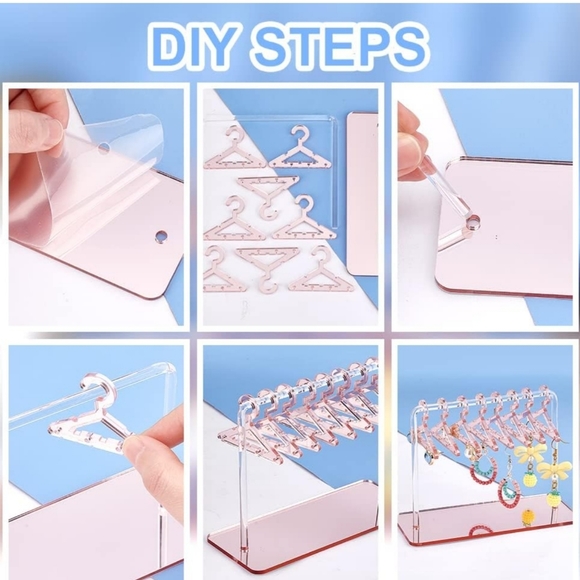 DIY STEPS